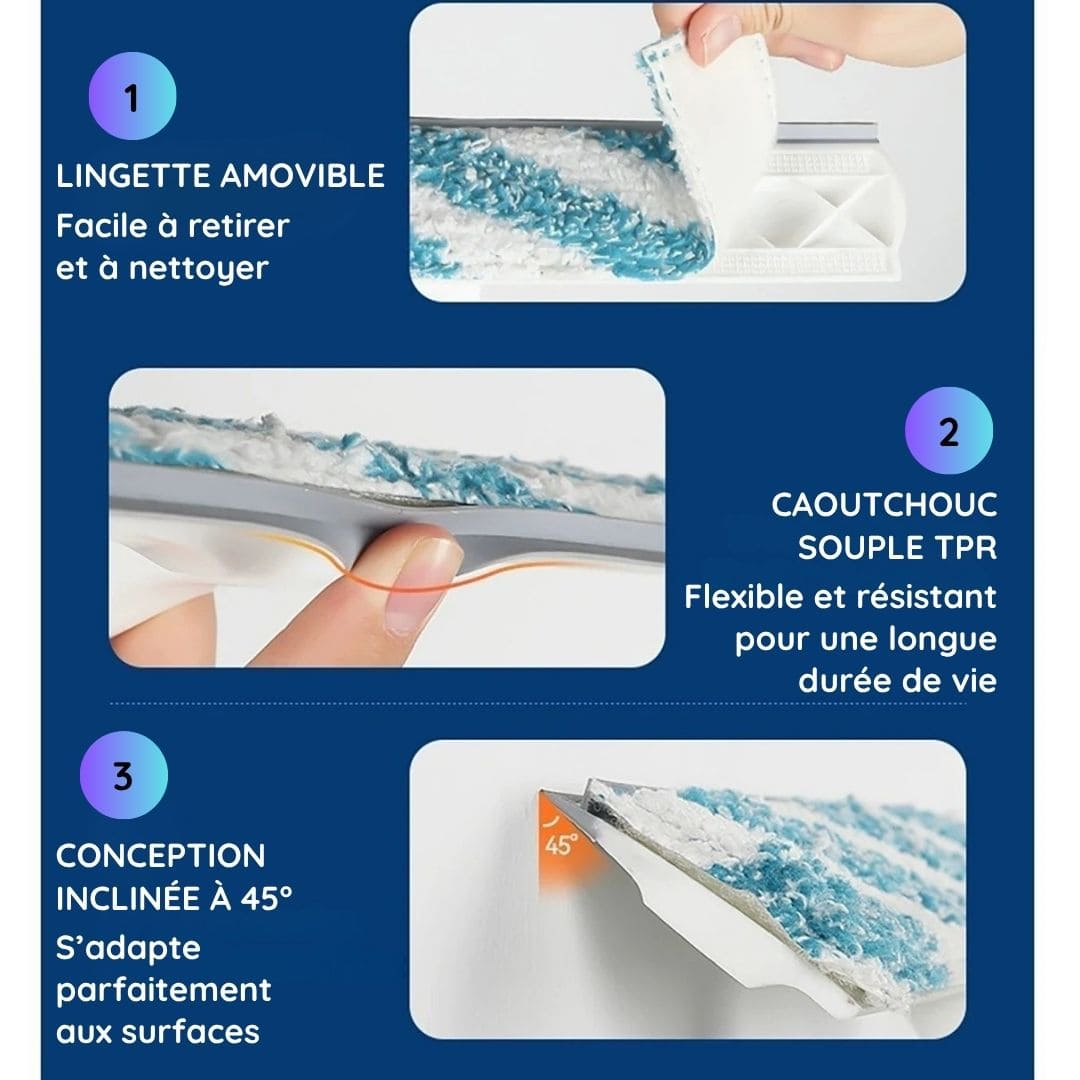 1

LINGETTE AMOVIBLE

Facile à retirer et à nettoyer

2

CAOUTCHOUC SOUPLE TPR

Flexible et résistant pour une longue durée de vie

3

CONCEPTION INCLINÉE À 45°

S'adapte parfaitement aux surfaces

45°