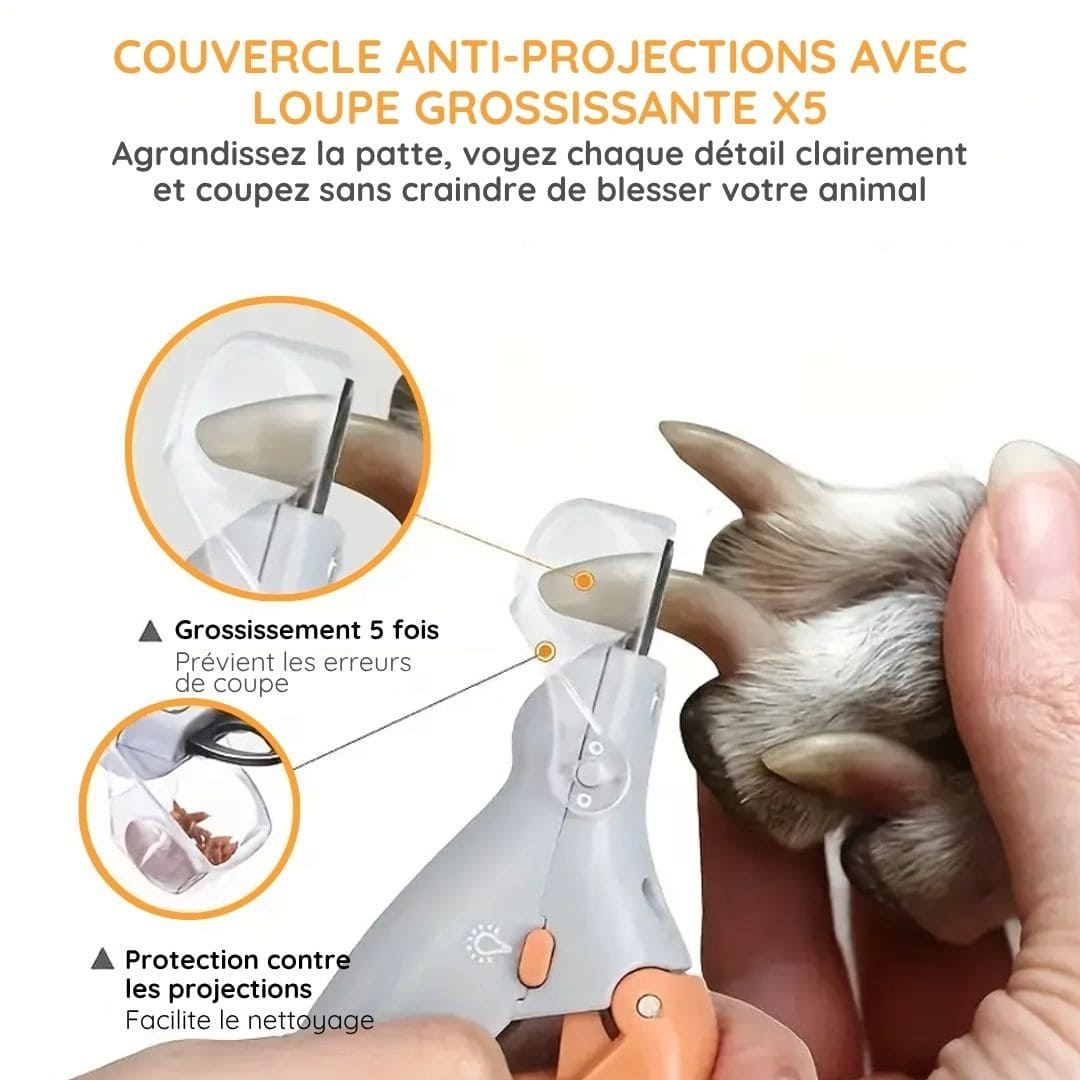 COUVERCLE ANTI-PROJECTIONS AVEC LOUPE GROSSISSANTE X5

Agrandissez la patte, voyez chaque détail clairement et coupez sans craindre de blesser votre animal

▲ Grossissement 5 fois
Prévient les erreurs de coupe

▲ Protection contre les projections
Facilite le nettoyage