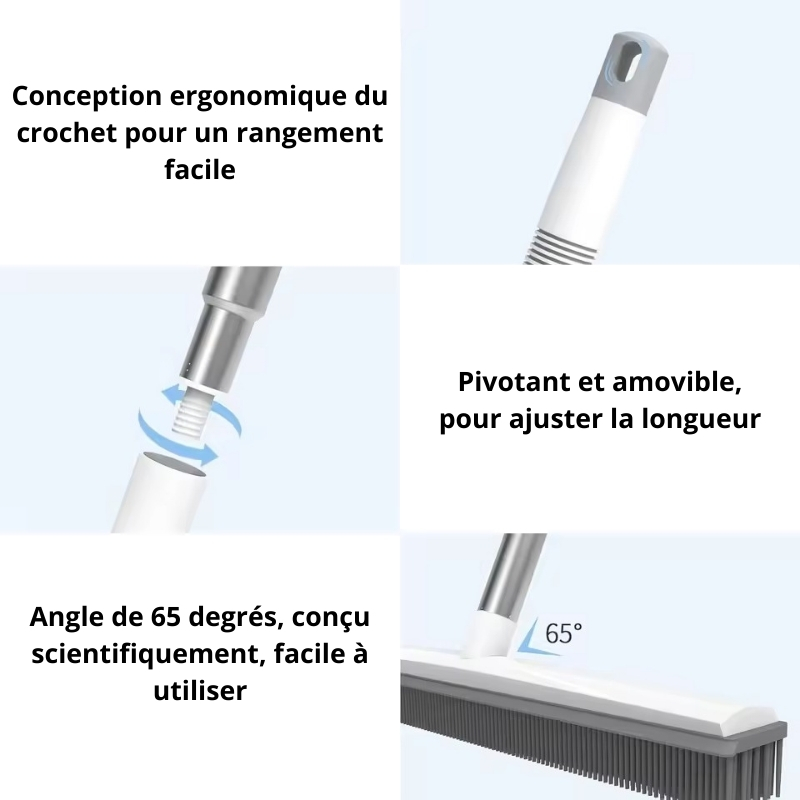 Conception ergonomique du crochet pour un rangement facile

Pivotant et amovible, pour ajuster la longueur

Angle de 65 degrés, conçu scientifiquement, facile à utiliser

65°