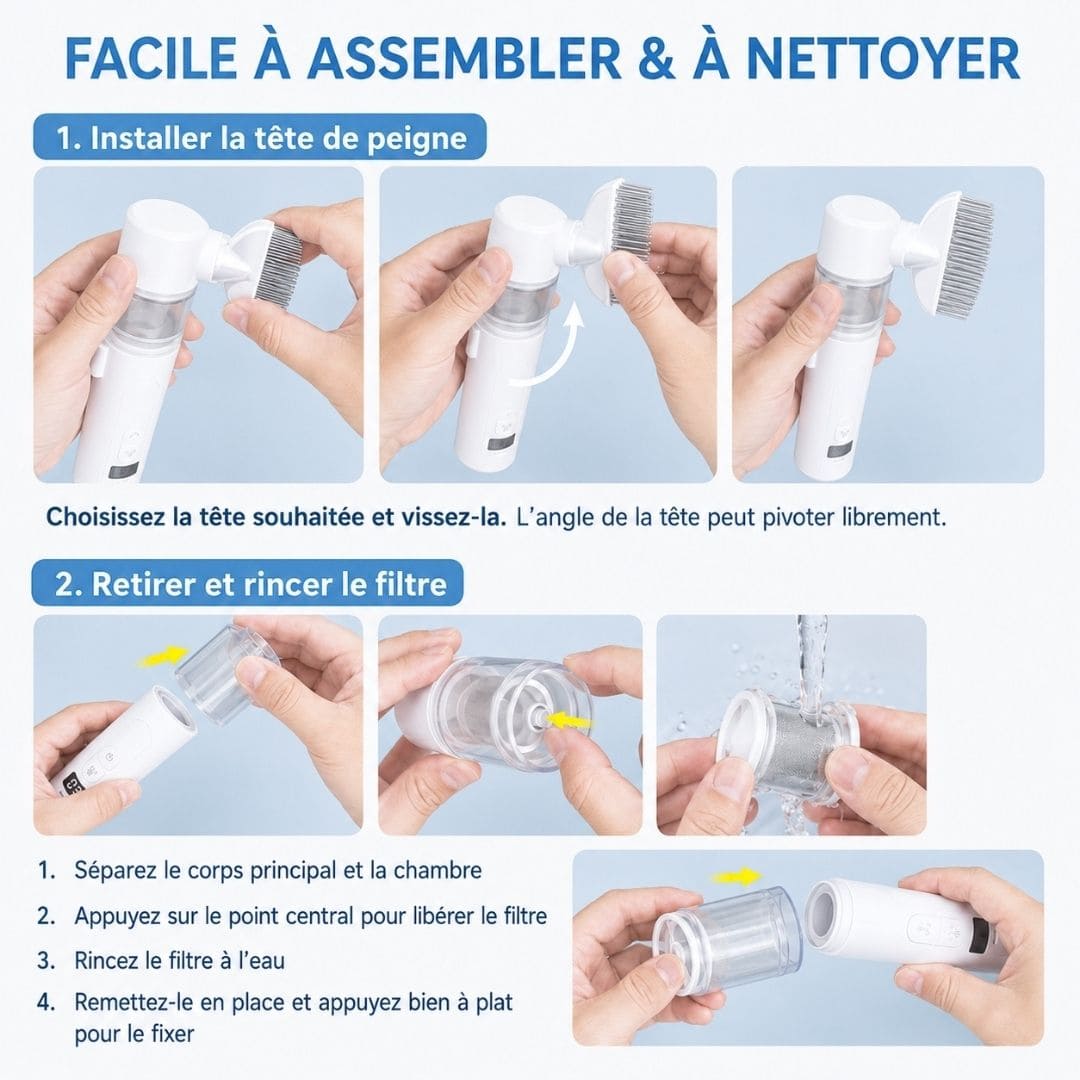 FACILE À ASSEMBLER & À NETTOYER

1. Installer la tête de peigne

Choisissez la tête souhaitée et vissez-la. L'angle de la tête peut pivoter librement.

2. Retirer et rincer le filtre

1. Séparez le corps principal et la chambre
2. Appuyez sur le point central pour libérer le filtre
3. Rincez le filtre à l'eau
4. Remettez-le en place et appuyez bien à plat pour le fixer