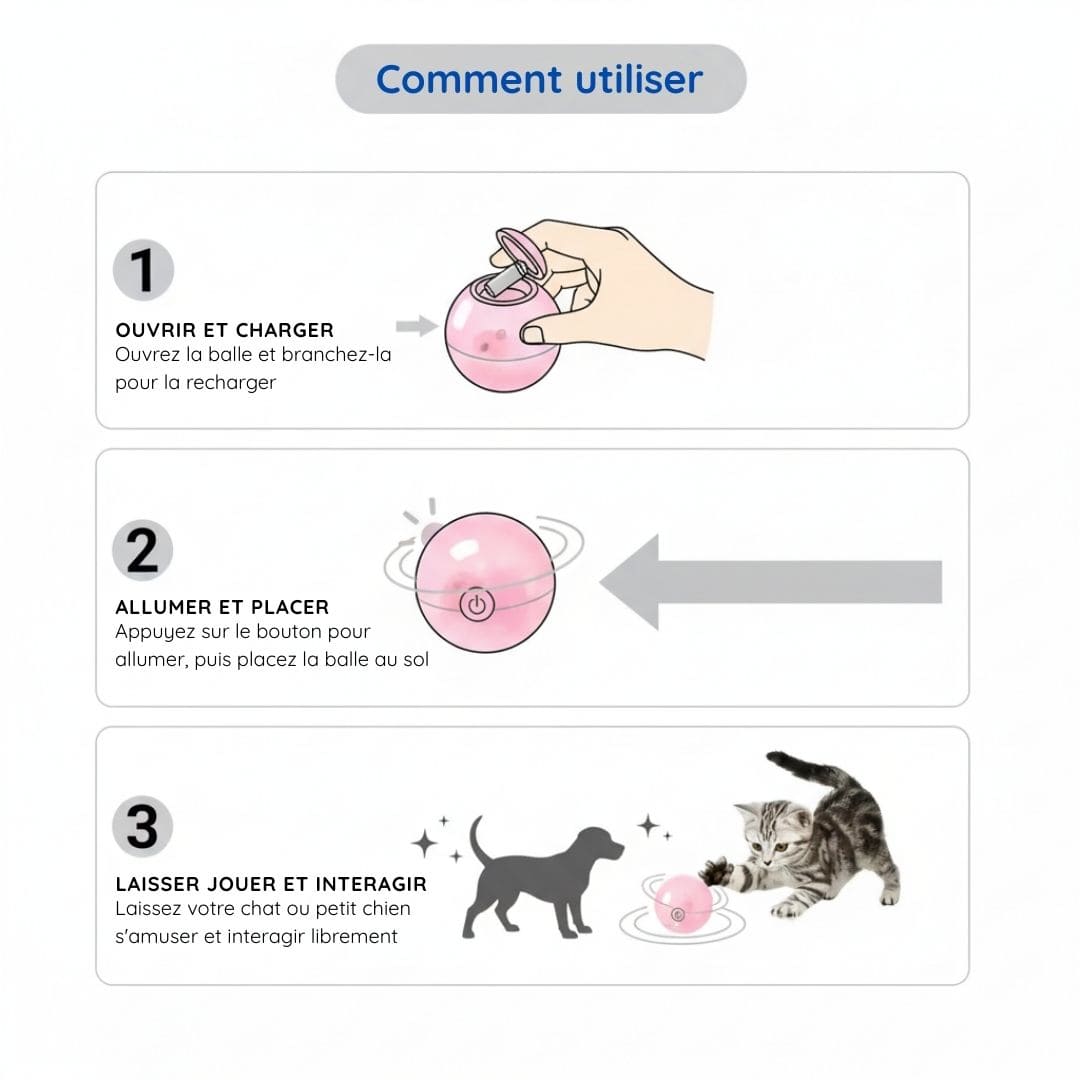 Comment utiliser

1

OUVRIR ET CHARGER
Ouvrez la balle et branchez-la pour la recharger

2

ALLUMER ET PLACER
Appuyez sur le bouton pour allumer, puis placez la balle au sol

3

LAISSER JOUER ET INTERAGIR
Laissez votre chat ou petit chien s'amuser et interagir librement